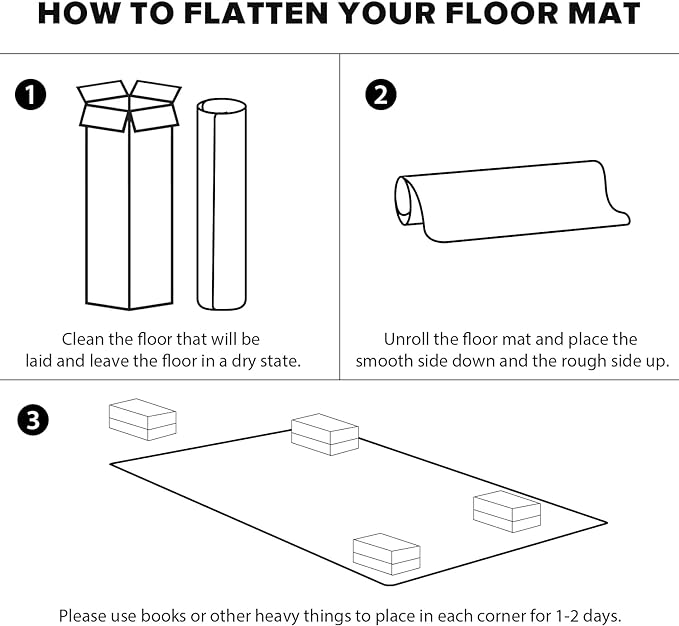 HOW TO FLATTEN YOUR FLOOR MAT

1

Clean the floor that will be laid and leave the floor in a dry state.

2

Unroll the floor mat and place the smooth side down and the rough side up.

3

Please use books or other heavy things to place in each corner for 1-2 days.